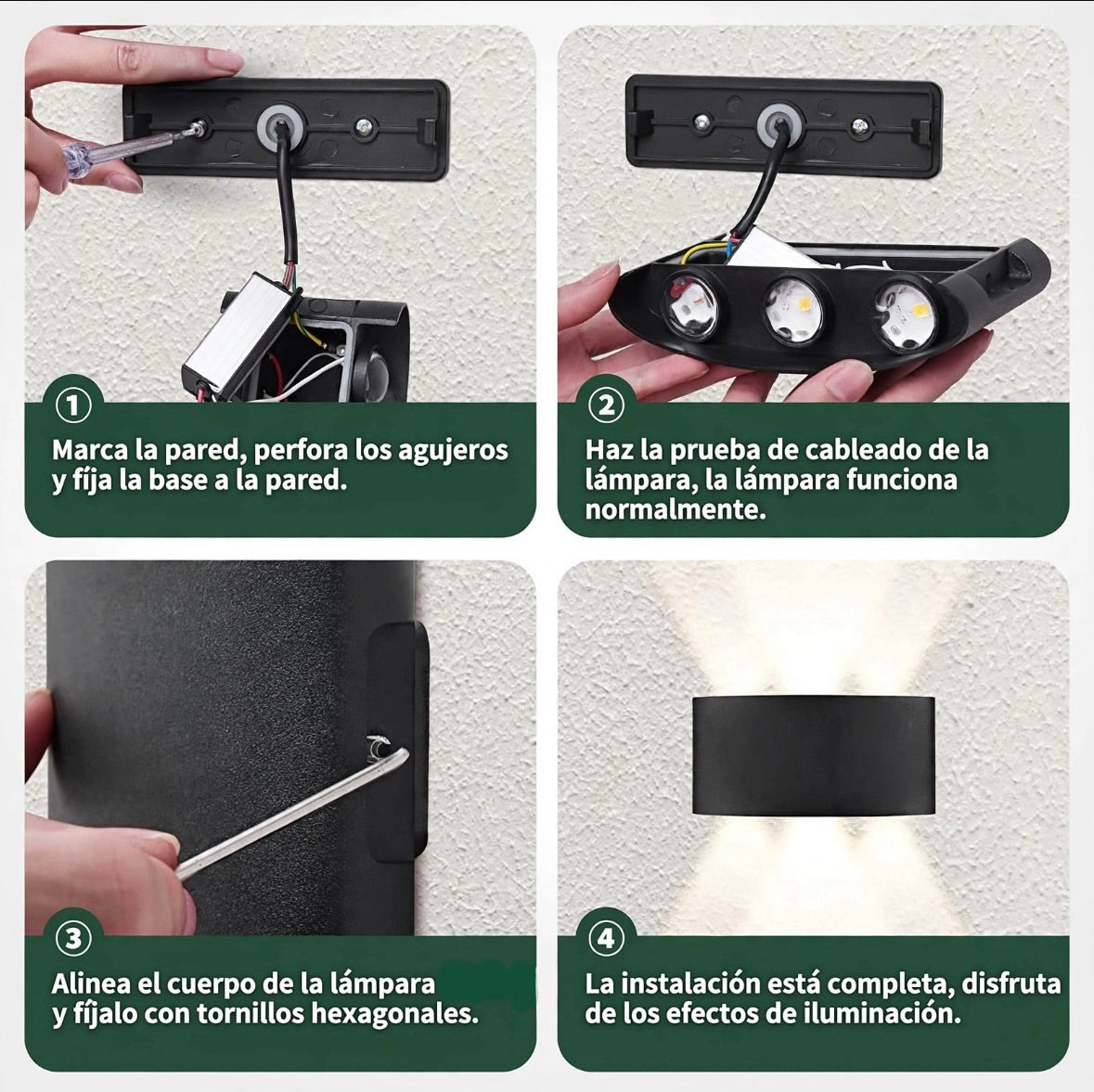 1

Marca la pared, perfora los agujeros y fíja la base a la pared.

2

Haz la prueba de cableado de la lámpara, la lámpara funciona normalmente.

3

Alinea el cuerpo de la lámpara y fíjalo con tornillos hexagonales.

4

La instalación está completa, disfruta de los efectos de iluminación.